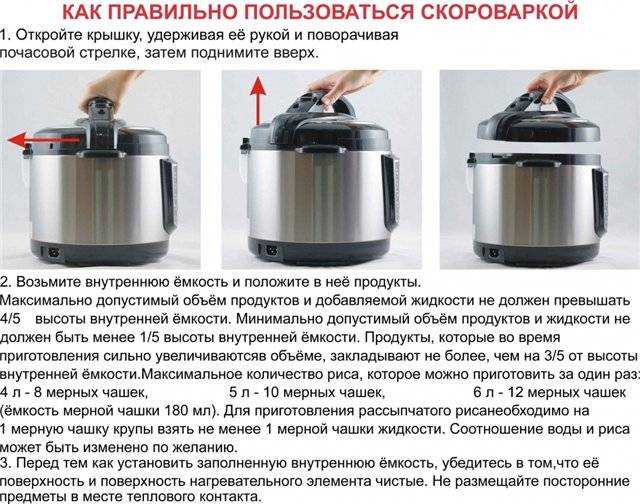 КАК ПРАВИЛЬНО ПОЛЬЗОВАТЬСЯ СКОРОВАРКОЙ
1. Откройте крышку, удерживая её рукой и поворачивая почасовой стрелке, затем поднимите вверх.

2. Возьмите внутреннюю ёмкость и положите в неё продукты.
Максимально допустимый объём продуктов и добавляемой жидкости не должен превышать 4/5 высоты внутренней ёмкости. Минимально допустимый объём продуктов и жидкости не должен быть менее 1/5 высоты внутренней ёмкости. Продукты, которые во время приготовления сильно увеличиваютсяв объёме, закладывают не более, чем на 3/5 от высоты внутренней ёмкости.Максимальное количество риса, которое можно приготовить за один раз: 4 л - 8 мерных чашек, 5 л - 10 мерных чашек, 6 л - 12 мерных чашек (ёмкость мерной чашки 180 мл). Для приготовления рассыпчатого рисанеобходимо на 1 мерную чашку крупы взять не менее 1 мерной чашки жидкости. Соотношение воды и риса может быть изменено по желанию.
3. Перед тем как установить заполненную внутреннюю ёмкость, убедитесь в том,что её поверхность и поверхность нагревательного элемента чистые. Не размещайте посторонние предметы в месте теплового контакта.